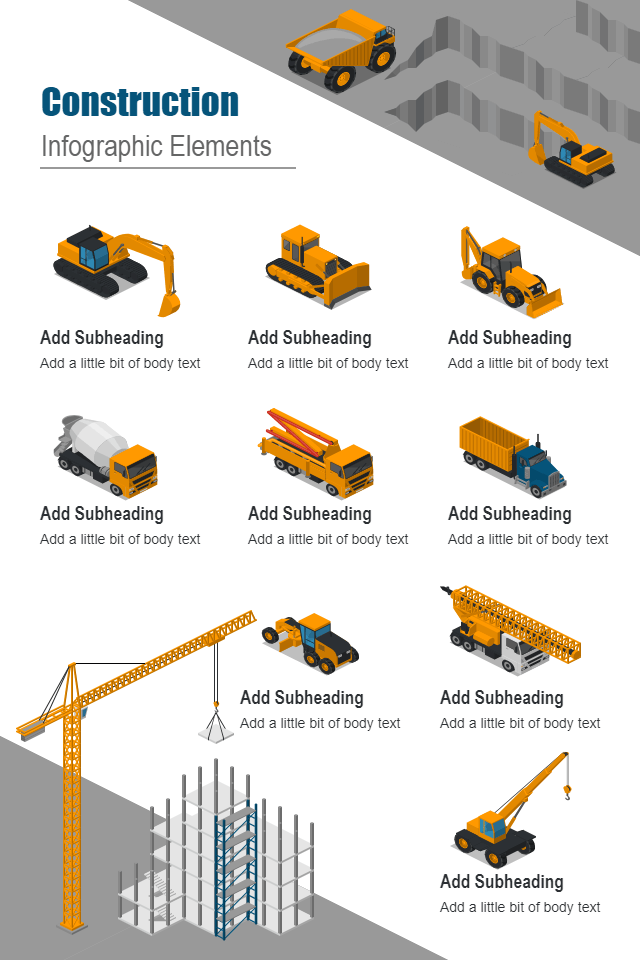 Construction
Infographic Elements

Add Subheading
Add a little bit of body text

Add Subheading
Add a little bit of body text

Add Subheading
Add a little bit of body text

Add Subheading
Add a little bit of body text

Add Subheading
Add a little bit of body text

Add Subheading
Add a little bit of body text

Add Subheading
Add a little bit of body text

Add Subheading
Add a little bit of body text

Add Subheading
Add a little bit of body text