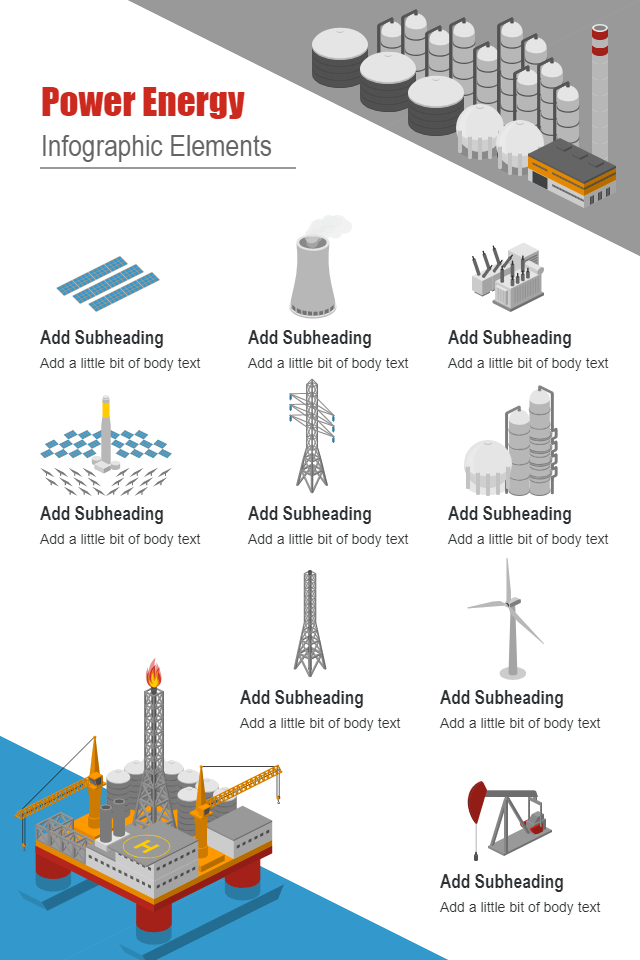 Power Energy
Infographic Elements

Add Subheading
Add a little bit of body text

Add Subheading
Add a little bit of body text

Add Subheading
Add a little bit of body text

Add Subheading
Add a little bit of body text

Add Subheading
Add a little bit of body text

Add Subheading
Add a little bit of body text

Add Subheading
Add a little bit of body text

Add Subheading
Add a little bit of body text

H

Add Subheading
Add a little bit of body text