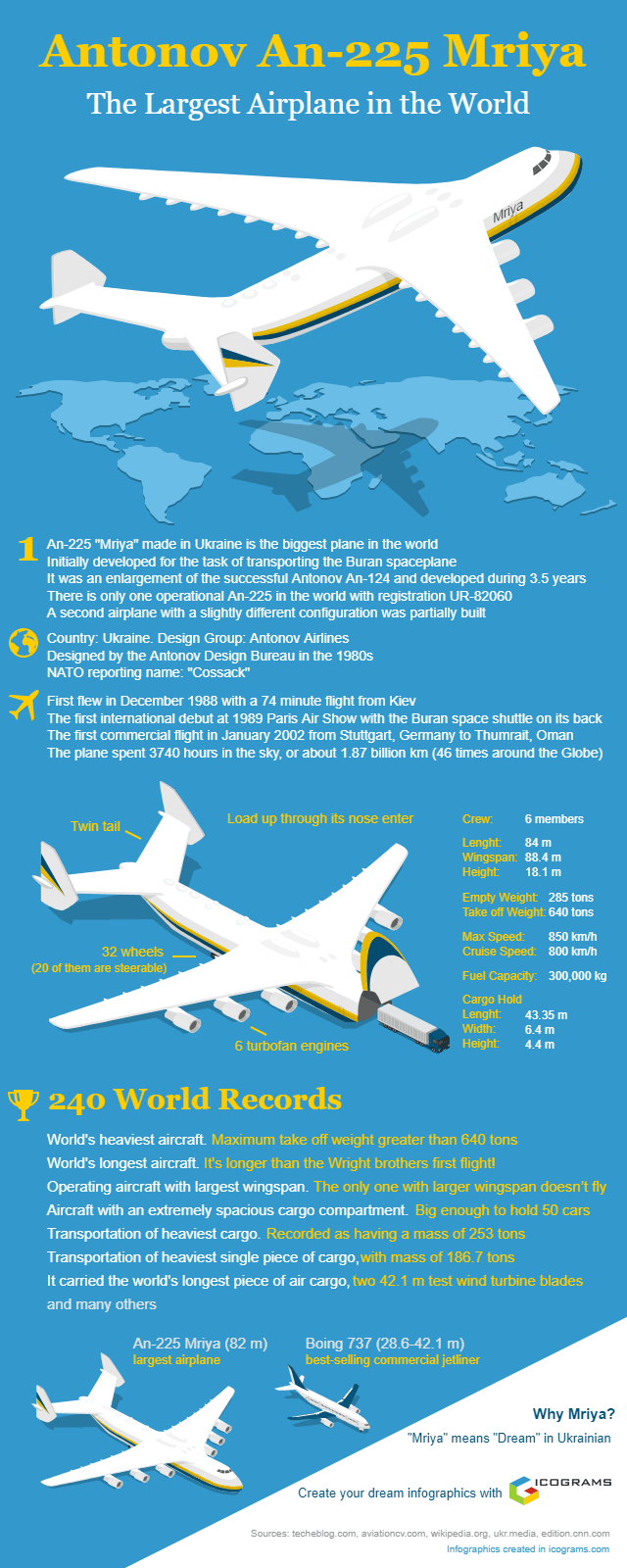 Antonov An-225 Mriya
The Largest Airplane in the World

Mriya

1
An-225 "Mriya" made in Ukraine is the biggest plane in the world
Initially developed for the task of transporting the Buran spaceplane
It was an enlargement of the successful Antonov An-124 and developed during 3.5 years
There is only one operational An-225 in the world with registration UR-82060
A second airplane with a slightly different configuration was partially built

Country: Ukraine. Design Group: Antonov Airlines
Designed by the Antonov Design Bureau in the 1980s
NATO reporting name: "Cossack"

First flew in December 1988 with a 74 minute flight from Kiev
The first international debut at 1989 Paris Air Show with the Buran space shuttle on its back
The first commercial flight in January 2002 from Stuttgart, Germany to Thumrait, Oman
The plane spent 3740 hours in the sky, or about 1.87 billion km (46 times around the Globe)

Twin tail
Load up through its nose enter
32 wheels
(20 of them are steerable)
6 turbofan engines

Crew: 6 members
Lenght: 84 m
Wingspan: 88.4 m
Height: 18.1 m
Empty Weight: 285 tons
Take off Weight: 640 tons
Max Speed: 850 km/h
Cruise Speed: 800 km/h
Fuel Capacity: 300,000 kg
Cargo Hold
Lenght: 43.35 m
Width: 6.4 m
Height: 4.4 m

240 World Records
World's heaviest aircraft. Maximum take off weight greater than 640 tons
World's longest aircraft. It's longer than the Wright brothers first flight!
Operating aircraft with largest wingspan. The only one with larger wingspan doesn't fly
Aircraft with an extremely spacious cargo compartment. Big enough to hold 50 cars
Transportation of heaviest cargo. Recorded as having a mass of 253 tons
Transportation of heaviest single piece of cargo, with mass of 186.7 tons
It carried the world's longest piece of air cargo, two 42.1 m test wind turbine blades
and many others

An-225 Mriya (82 m)
largest airplane
Boing 737 (28.6-42.1 m)
best-selling commercial jetliner

Why Mriya?
"Mriya" means "Dream" in Ukrainian

Create your dream infographics with ICOGRAMS

Sources: techeblog.com, aviationcv.com, wikipedia.org, ukr.media, edition.cnn.com
Infographics created in icograms.com