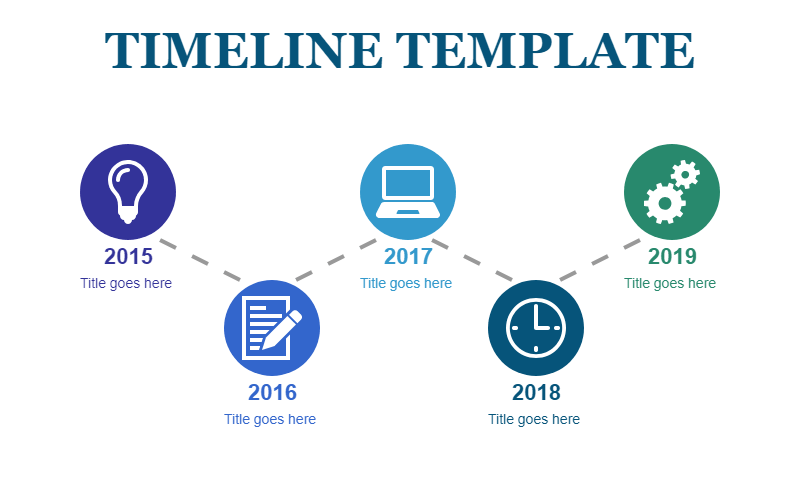 TIMELINE TEMPLATE

2015
Title goes here

2016
Title goes here

2017
Title goes here

2018
Title goes here

2019
Title goes here