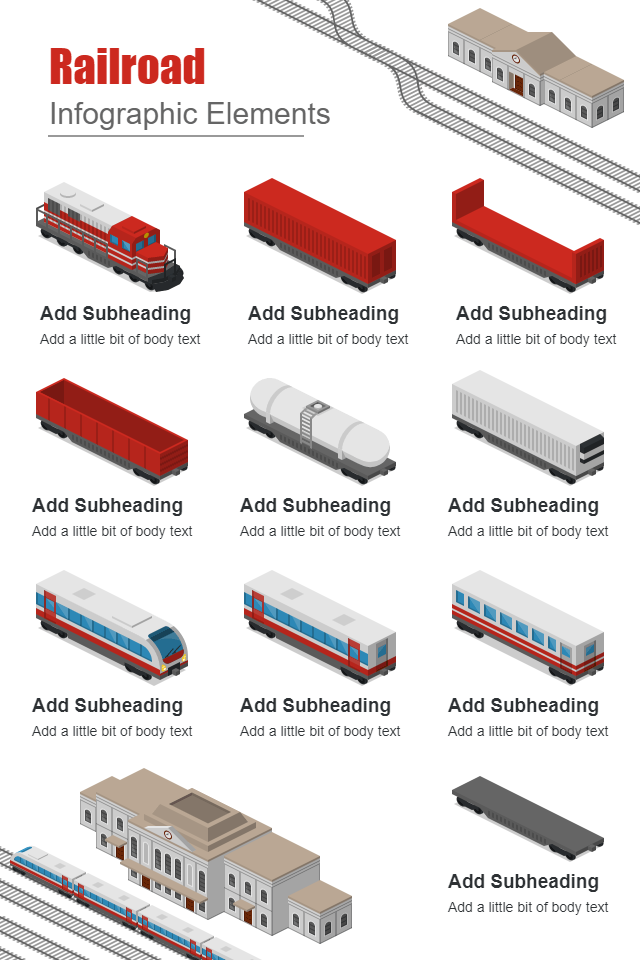 Railroad
Infographic Elements

Add Subheading
Add a little bit of body text

Add Subheading
Add a little bit of body text

Add Subheading
Add a little bit of body text

Add Subheading
Add a little bit of body text

Add Subheading
Add a little bit of body text

Add Subheading
Add a little bit of body text

Add Subheading
Add a little bit of body text

Add Subheading
Add a little bit of body text

Add Subheading
Add a little bit of body text

Add Subheading
Add a little bit of body text