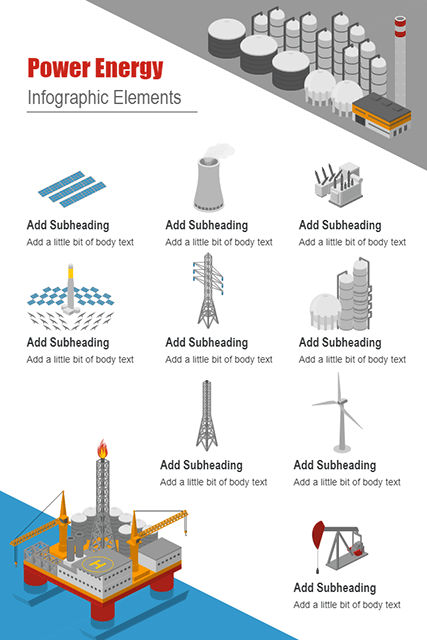 Power Energy
Infographic Elements

Add Subheading
Add a little bit of body text

Add Subheading
Add a little bit of body text

Add Subheading
Add a little bit of body text

Add Subheading
Add a little bit of body text

Add Subheading
Add a little bit of body text

Add Subheading
Add a little bit of body text

Add Subheading
Add a little bit of body text

Add Subheading
Add a little bit of body text

H

Add Subheading
Add a little bit of body text